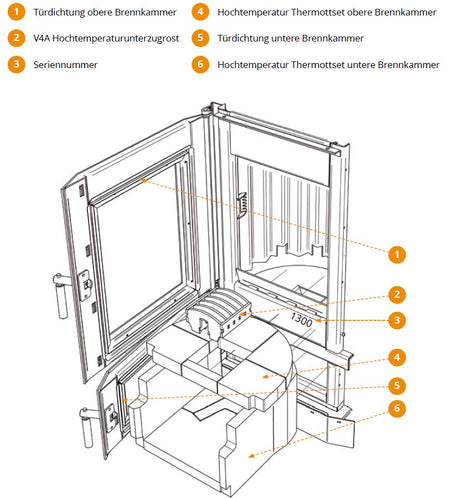 1 Türdichtung obere Brennkammer

2 V4A Hochtemperaturunterzugrost

3 Seriennummer

4 Hochtemperatur Thermottset obere Brennkammer

5 Türdichtung untere Brennkammer

6 Hochtemperatur Thermottset untere Brennkammer

1300

1

2

3

4

5

6